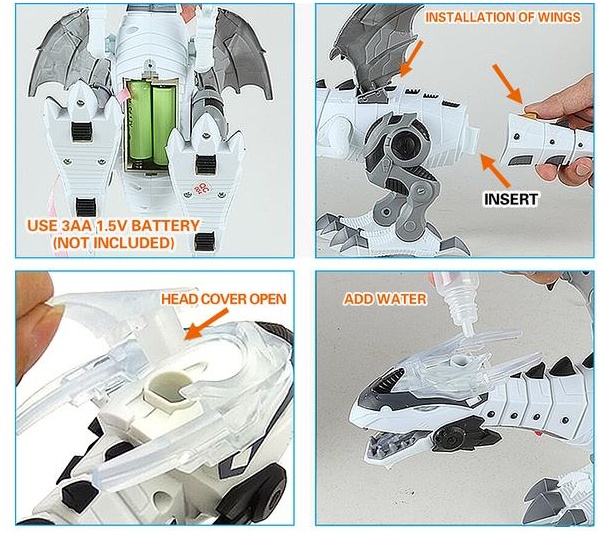 USE 3AA 1.5V BATTERY
(NOT INCLUDED)

INSTALLATION OF WINGS

INSERT

HEAD COVER OPEN

ADD WATER